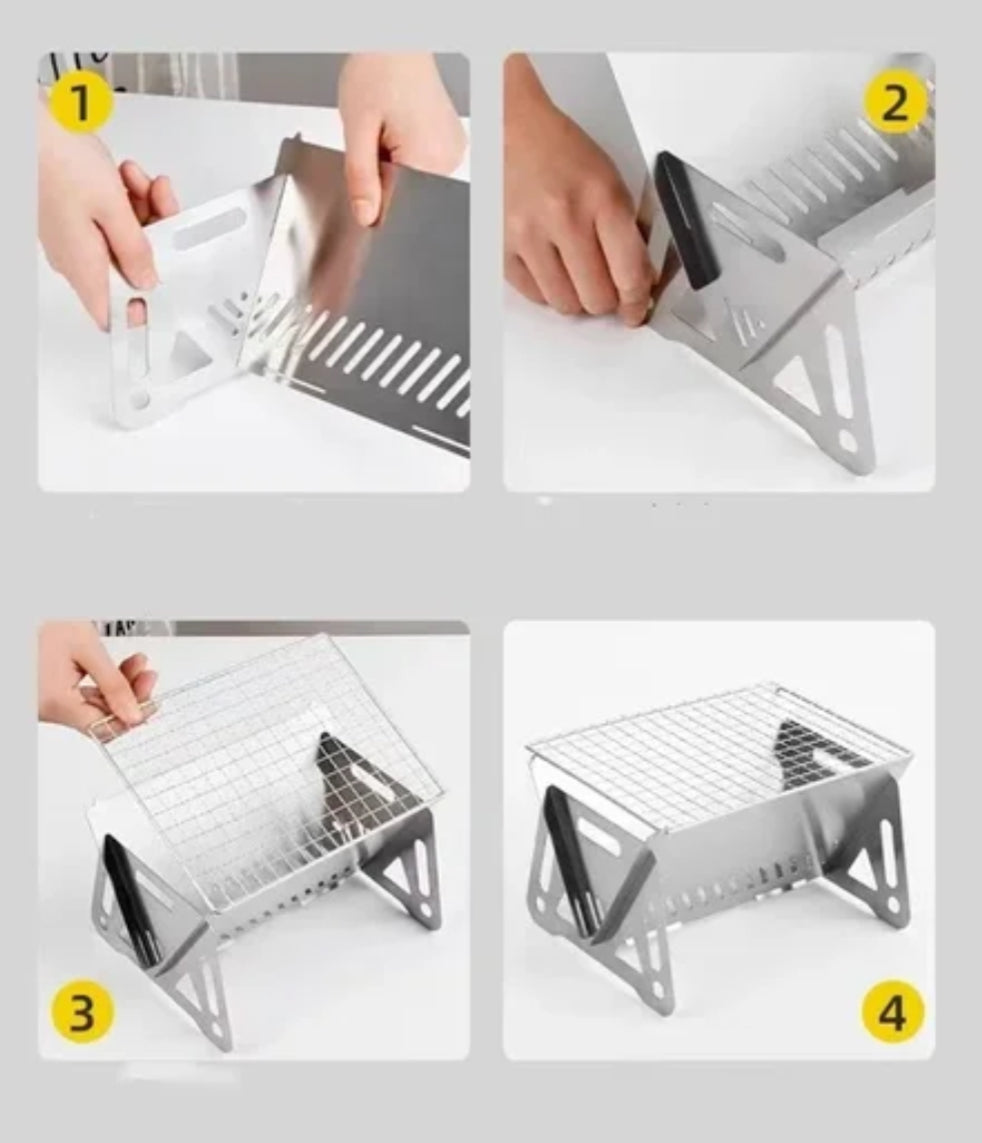 1

2

3

4