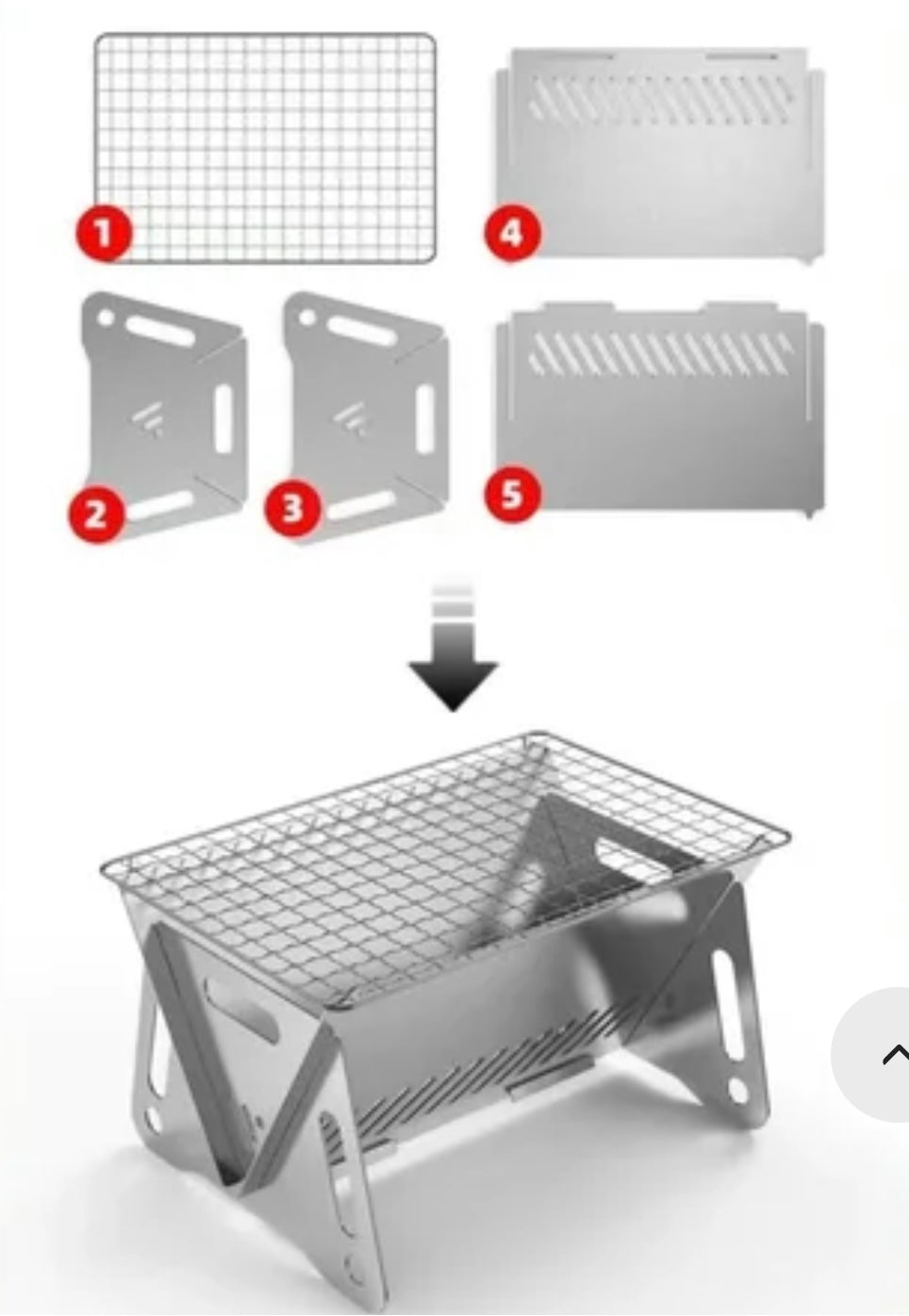 1
4
2
3
5